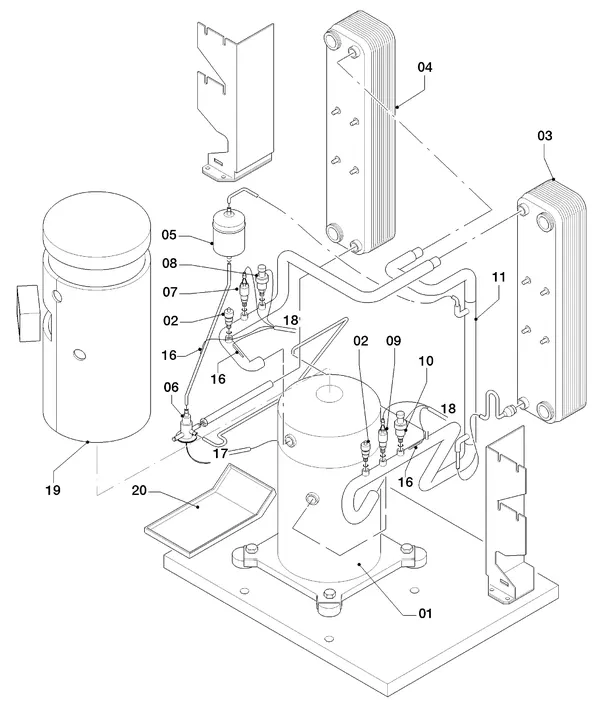 04
03
05
08
07
11
02
18
16
16
02
09
10
06
18
17
16
19
20
01