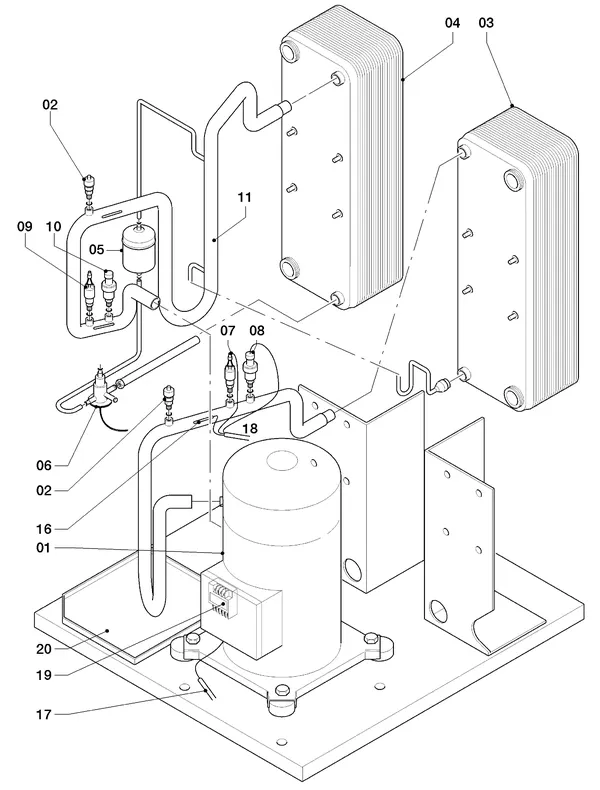 04
03
02
11
09
10
05
07
08
18
06
02
16
01
20
19
17