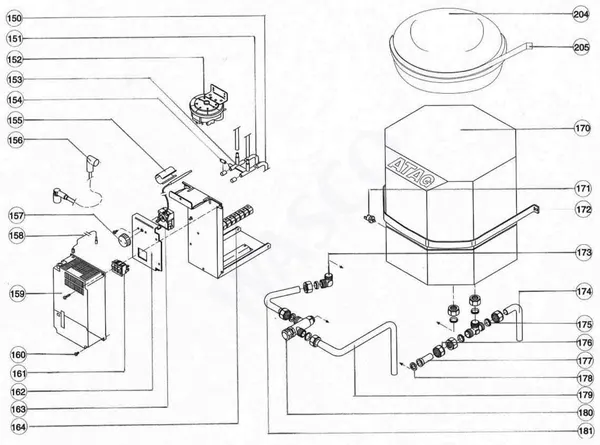 150
151
152
153
154
155
156
157
158
159
160
161
162
163
164
204
205
170
ATAG
171
172
173
174
175
176
177
178
179
180
181