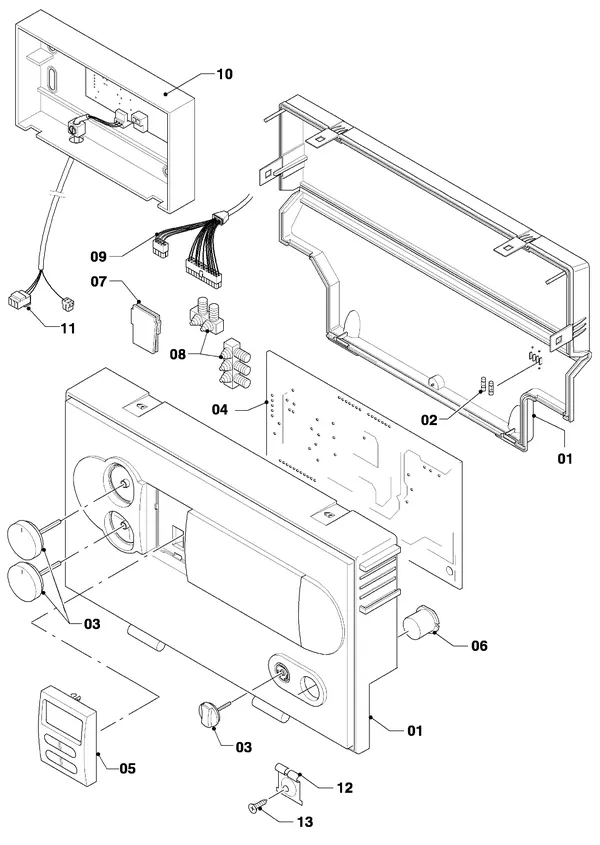 10

09

07

11

08

04

02

01

03

06

01

03

05

12

13