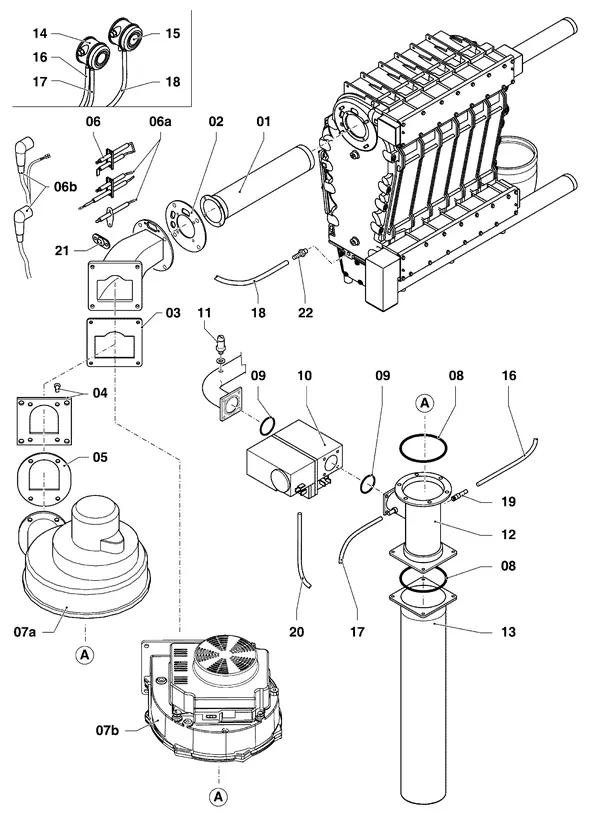 14
15
16
17
18
06
06a
02
01
06b
21
18
22
03
11
04
09
10
09
08
16
A
05
19
12
08
07a
20
17
13
A
07b
A