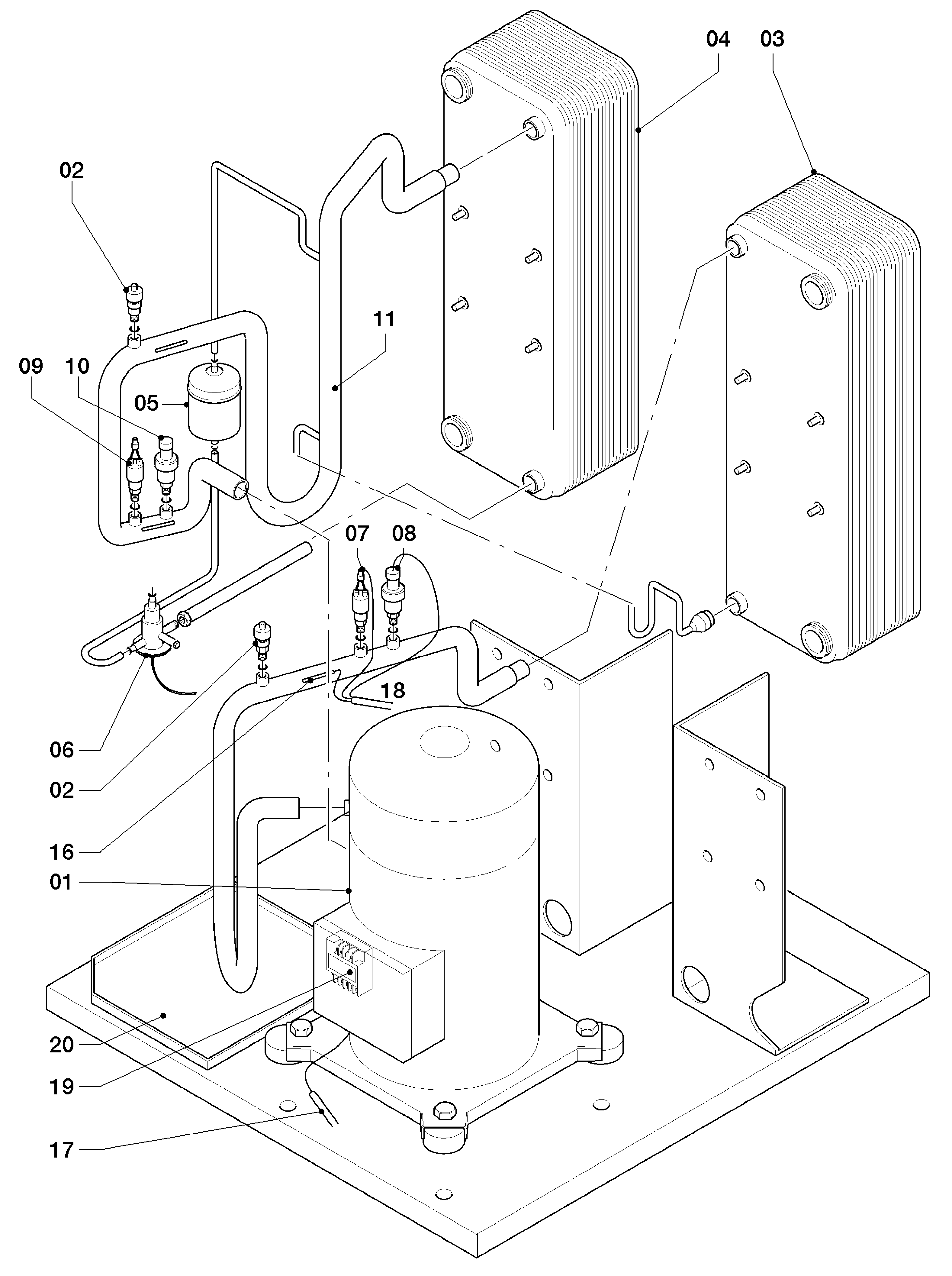 04
03
02
11
09
10
05
07
08
18
06
02
16
01
20
19
17