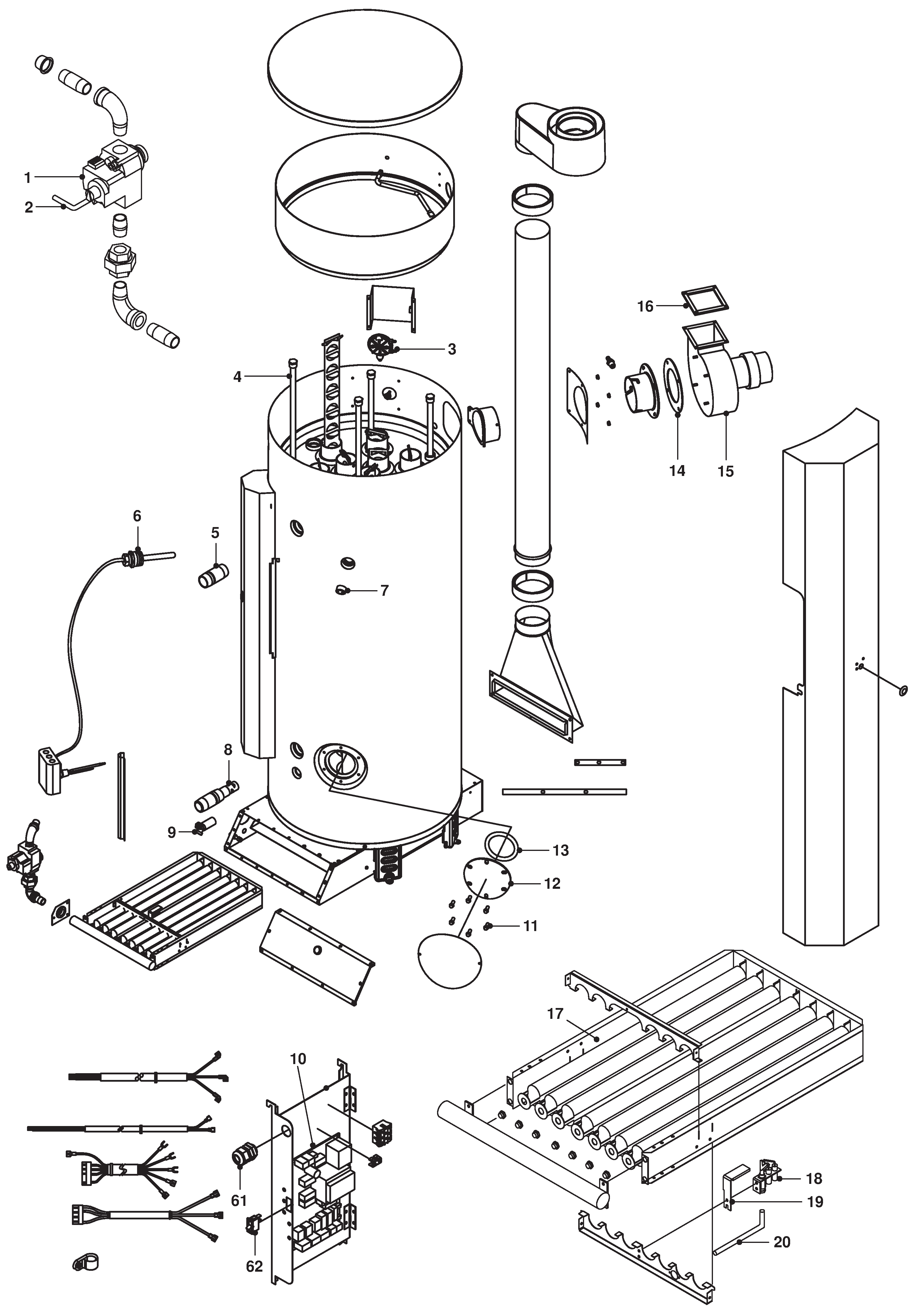 1
2
3
4
16
14
15
6
5
7
8
9
13
12
11
17
10
61
62
18
19
20