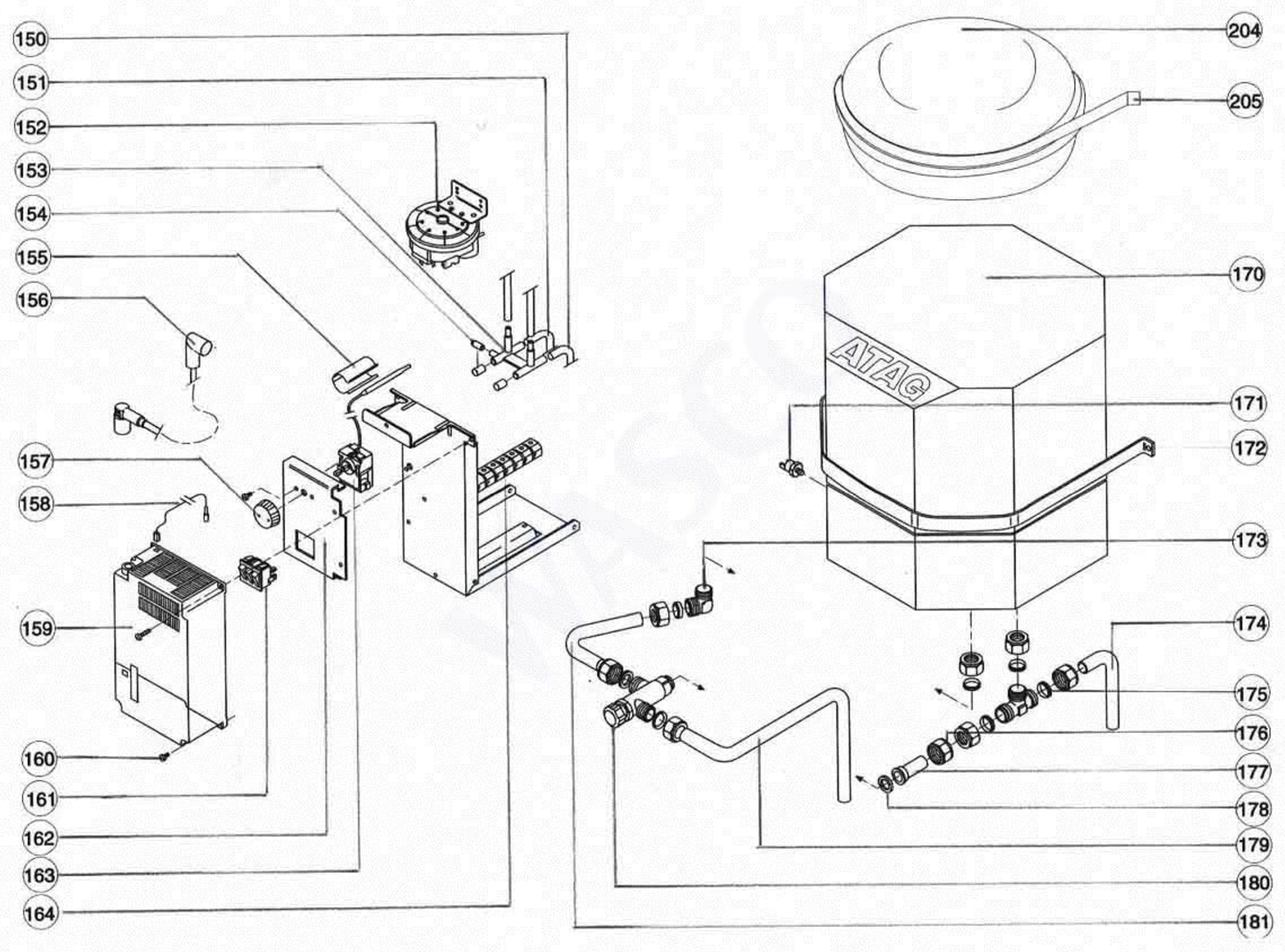 150
151
152
153
154
155
156
157
158
159
160
161
162
163
164
204
205
170
ATAG
171
172
173
174
175
176
177
178
179
180
181